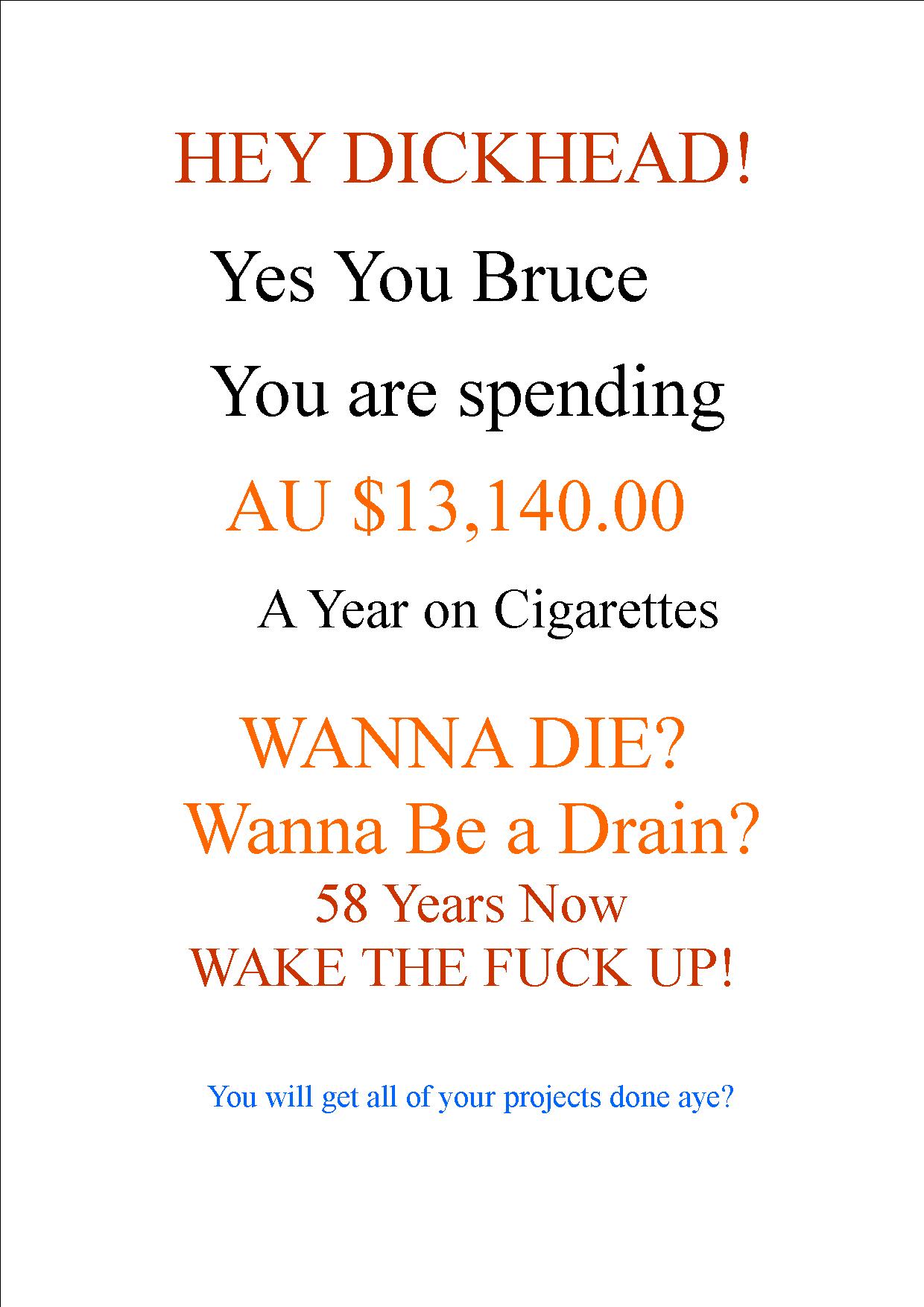 HEY DICKHEAD!

Yes You Bruce

You are spending

AU $13,140.00

A Year on Cigarettes

WANNA DIE?

Wanna Be a Drain?

58 Years Now

WAKE THE FUCK UP!

You will get all of your projects done aye?